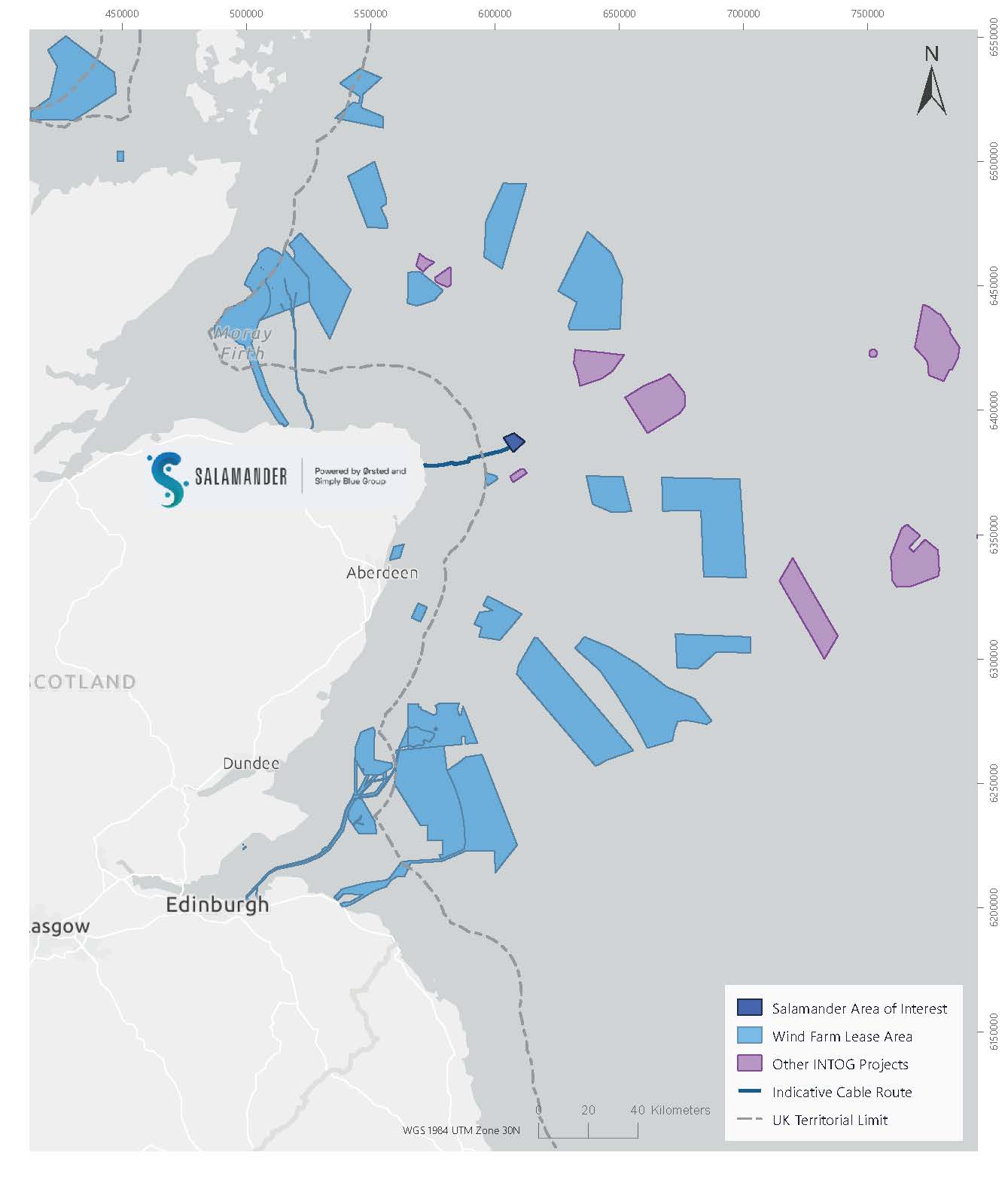 450000 500000 550000 600000 650000 700000 750000

6550000
6500000
6450000
6400000
6350000
6300000
6250000
6200000
6150000

N

Moray Firth

SALAMANDER
Powered by Ørsted and Simply Blue Group

Aberdeen

SCOTLAND

Dundee

Edinburgh

asgow

Salamander Area of Interest
Wind Farm Lease Area
Other INTOG Projects
Indicative Cable Route
UK Territorial Limit

0 20 40 Kilometers

WGS 1984 UTM Zone 30N